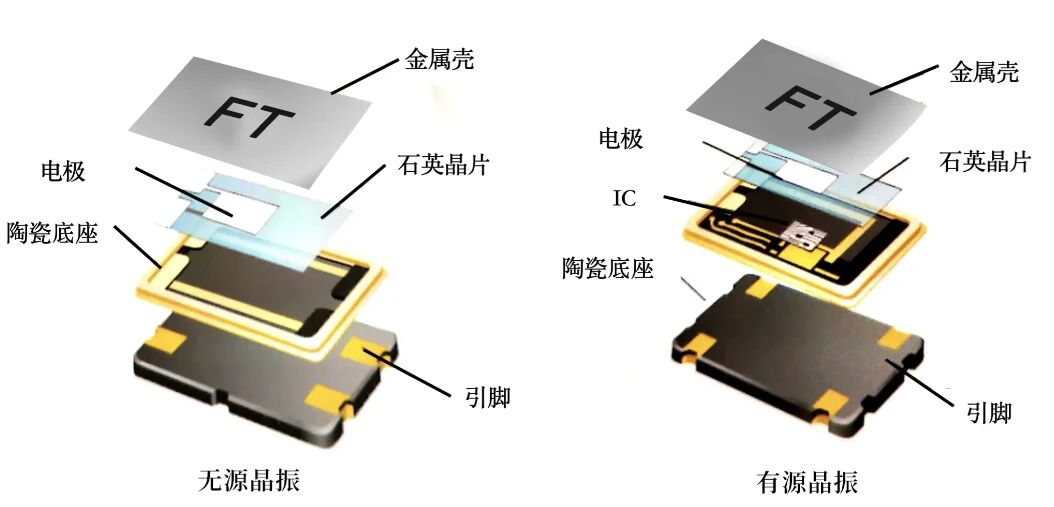 金属壳
FT
电极
石英晶片
陶瓷底座
引脚
无源晶振

金属壳
FT
电极
石英晶片
IC
陶瓷底座
引脚
有源晶振